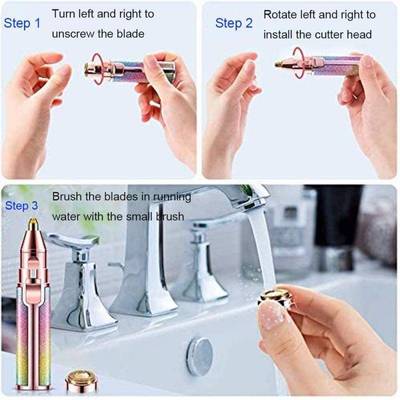 Step 1 Turn left and right to unscrew the blade

Step 2 Rotate left and right to install the cutter head

Step 3 Brush the blades in running water with the small brush