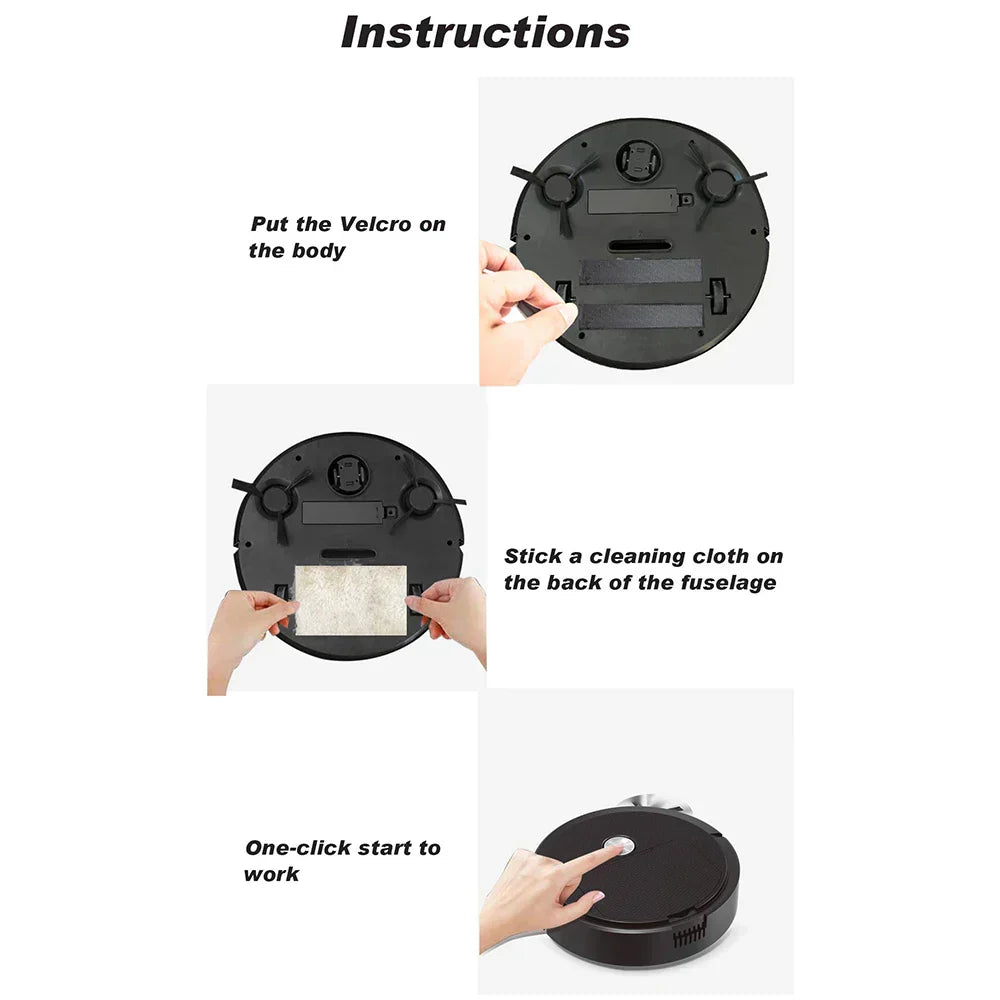 Instructions

Put the Velcro on the body

Stick a cleaning cloth on the back of the fuselage

One-click start to work