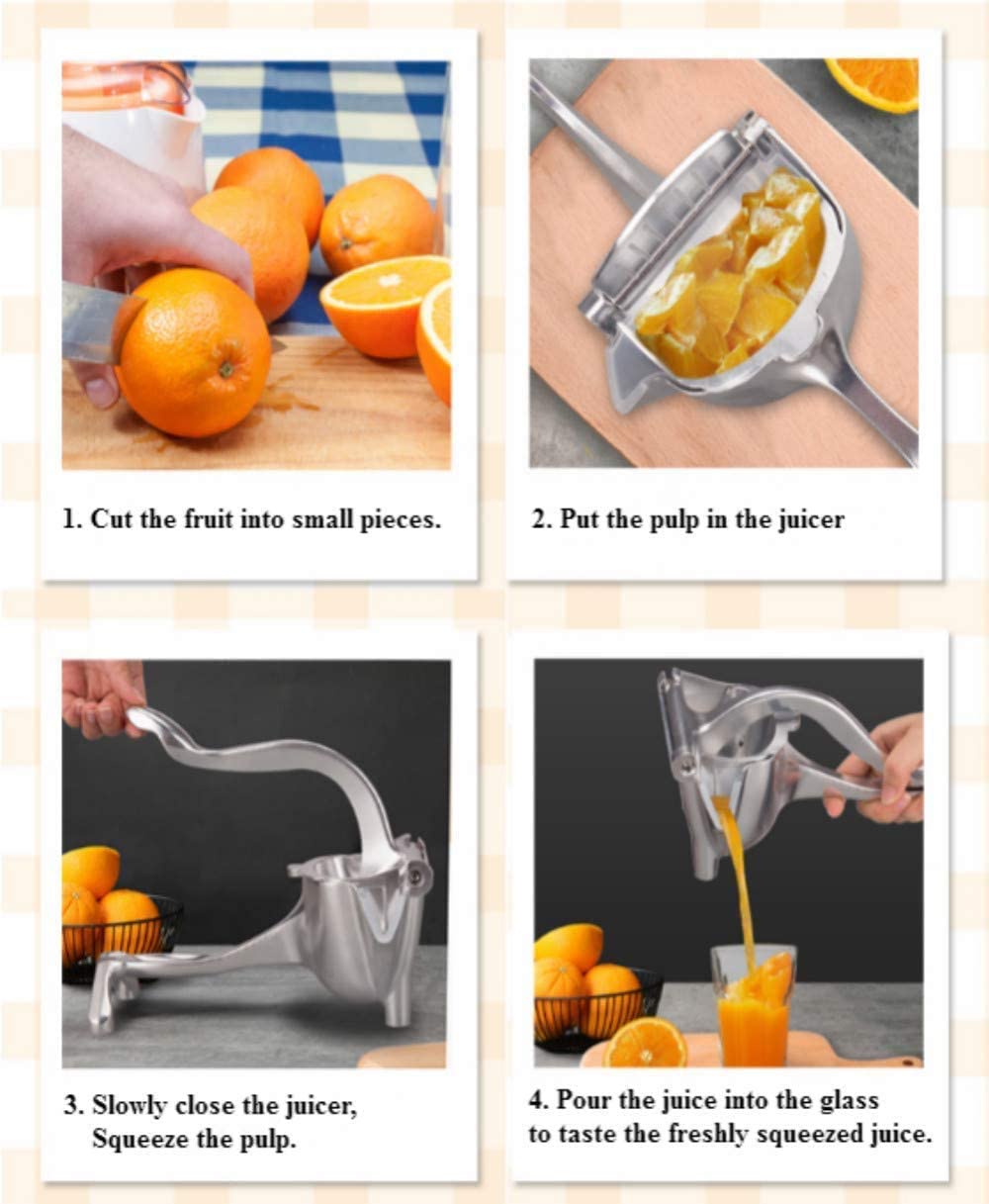 1. Cut the fruit into small pieces.

2. Put the pulp in the juicer

3. Slowly close the juicer, Squeeze the pulp.

4. Pour the juice into the glass to taste the freshly squeezed juice.