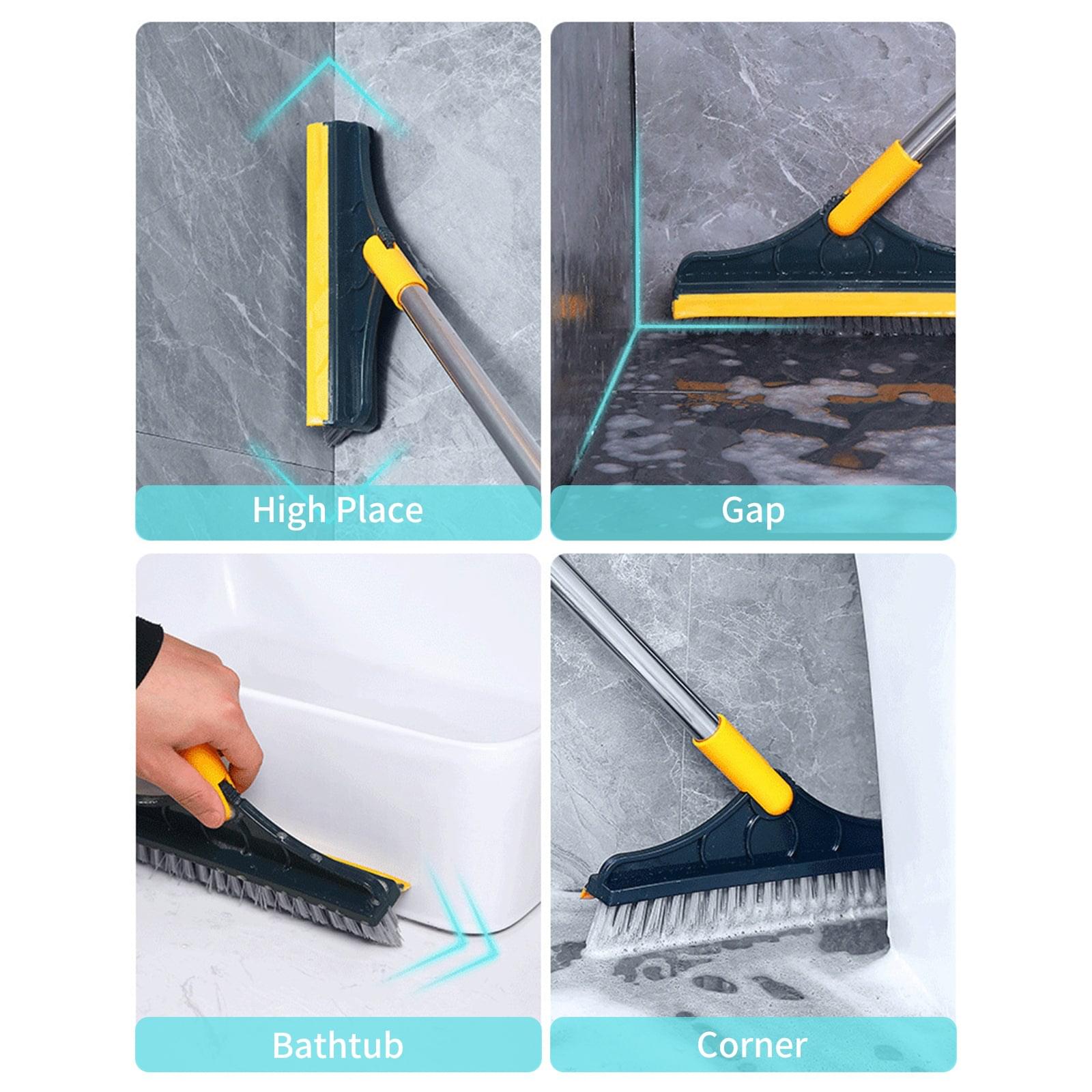 High Place

Gap

Bathtub

Corner